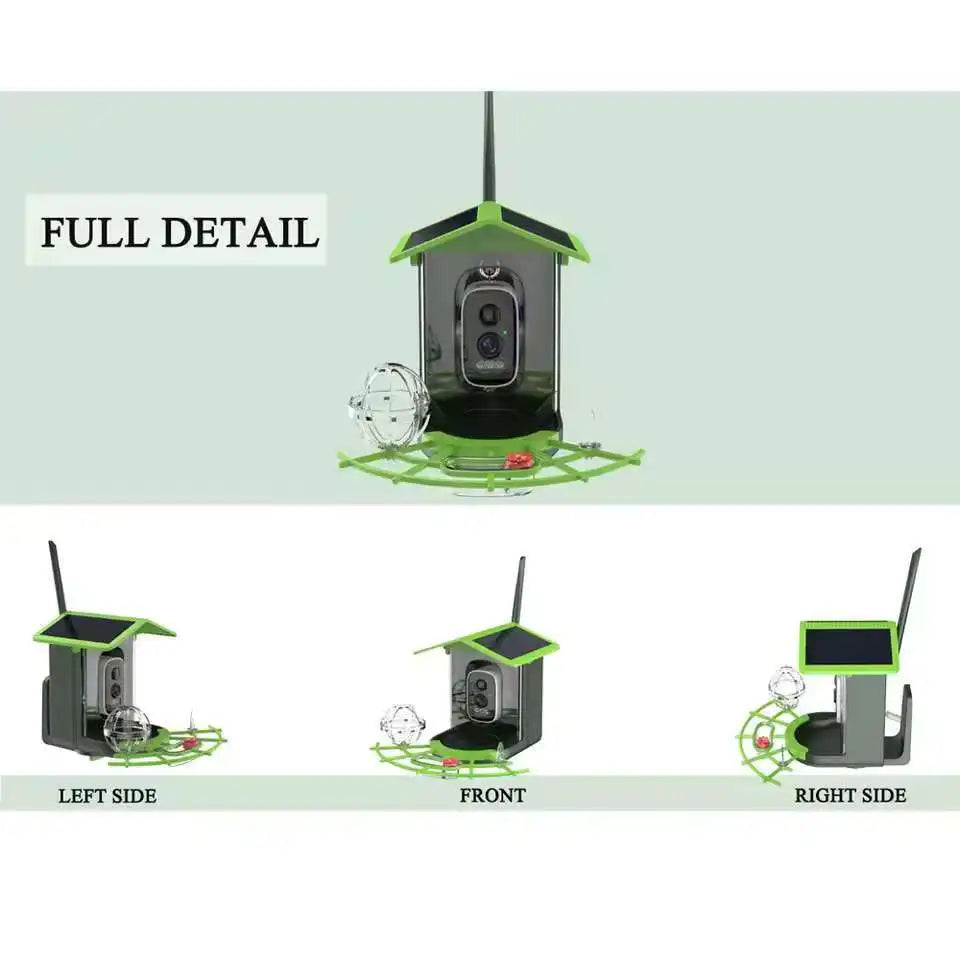 FULL DETAIL

LEFT SIDE

FRONT

RIGHT SIDE